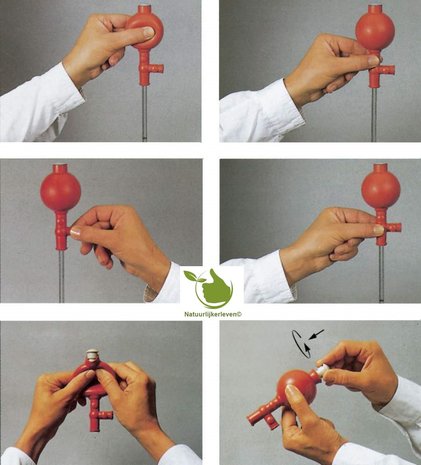 Natuurlijkerleven©